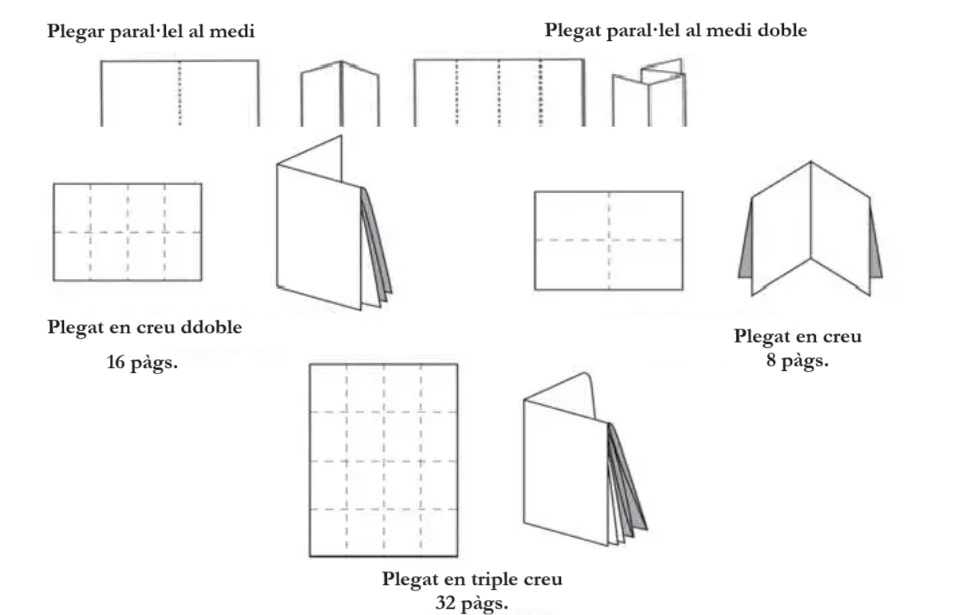 Plegar paral·lel al medi

Plegat paral·lel al medi doble

Plegat en creu ddoble
16 pàgs.

Plegat en creu
8 pàgs.

Plegat en triple creu
32 pàgs.