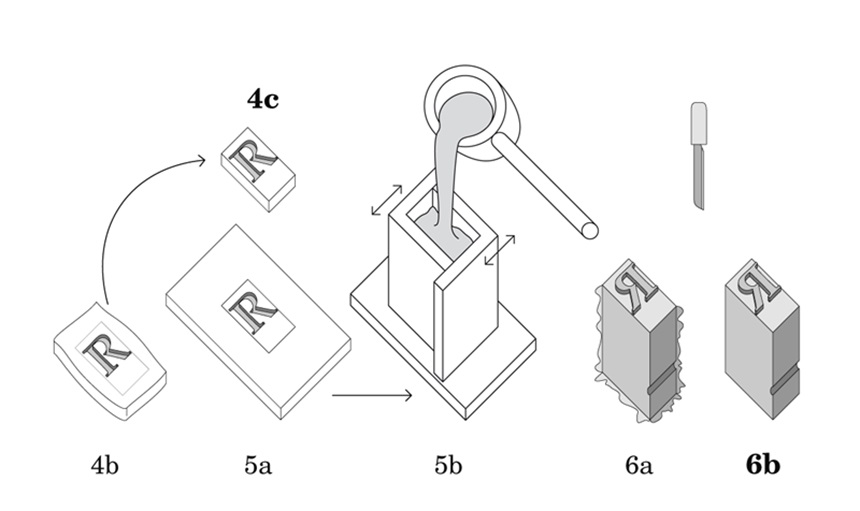 4c

R

R

R

R

R

4b

5a

5b

6a

6b