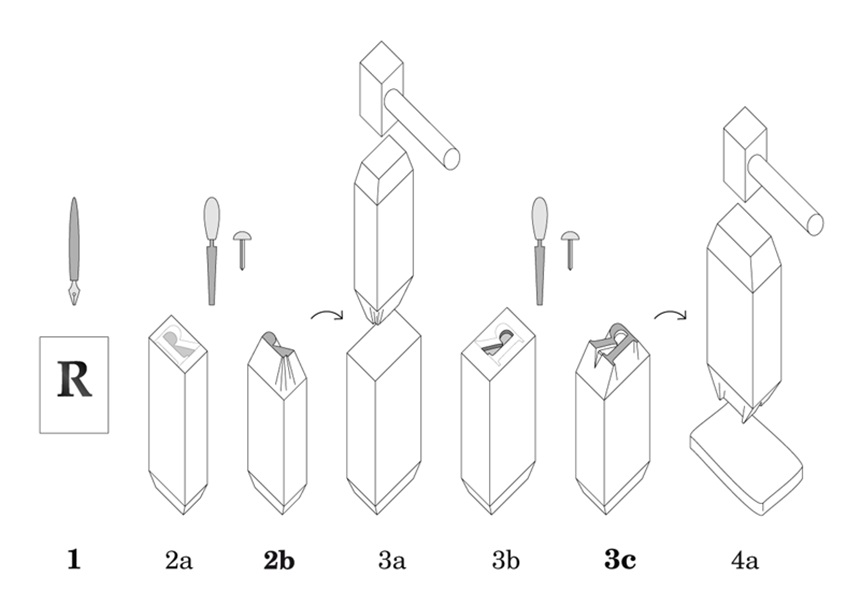 R

1 2a 2b 3a 3b 3c 4a